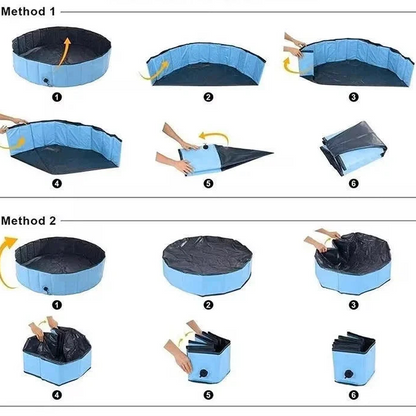 Method 1

1

2

3

4

5

6

Method 2

1

2

3

4

5

6